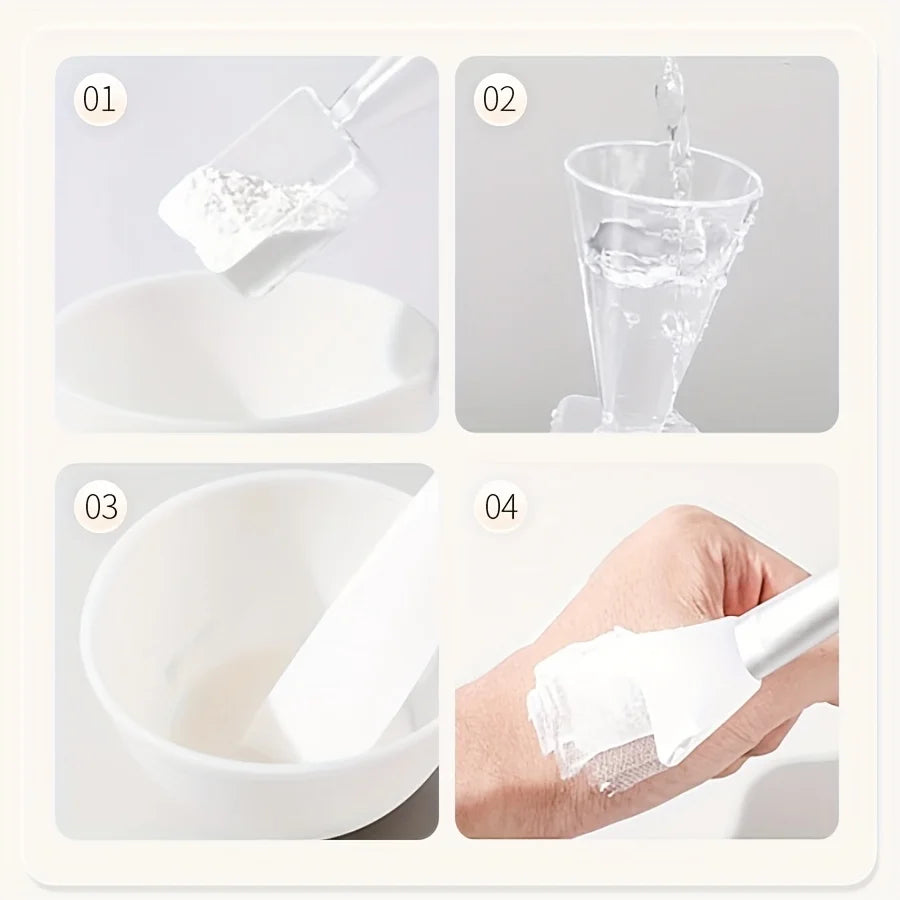 01

02

03

04